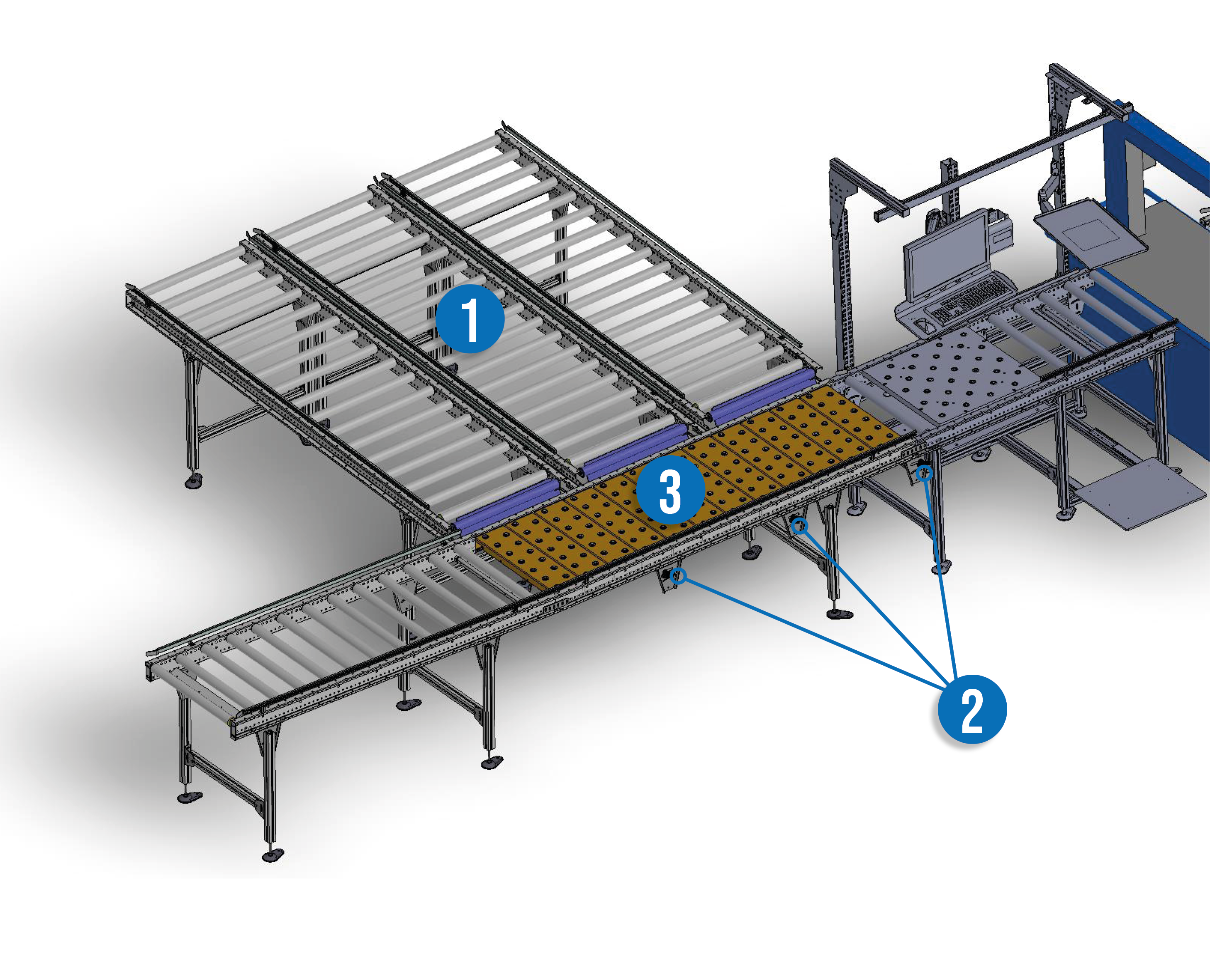 1
3
2